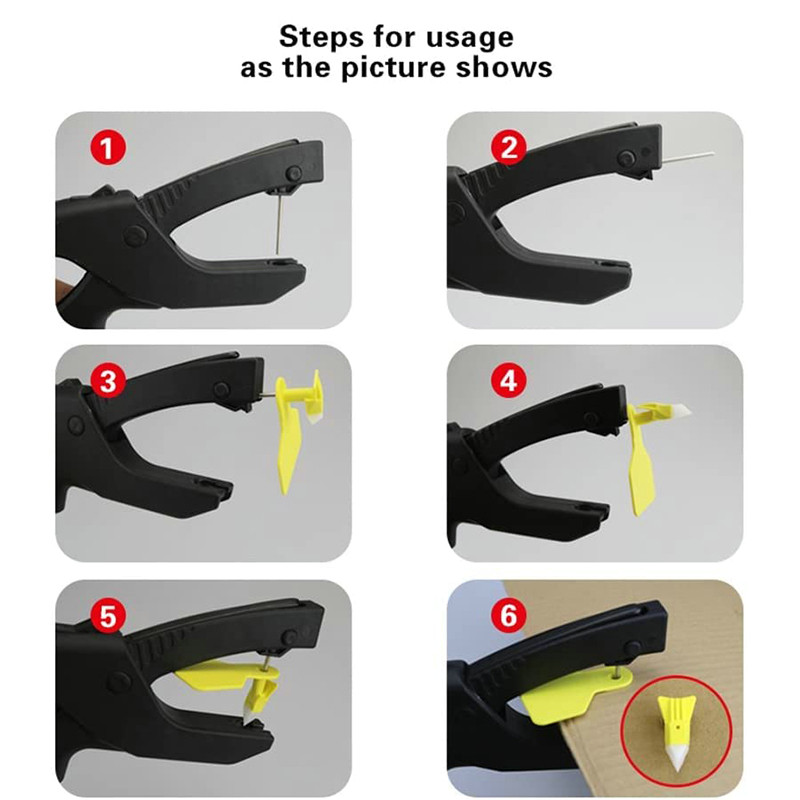 Steps for usage
as the picture shows

1

2

3

4

5

6